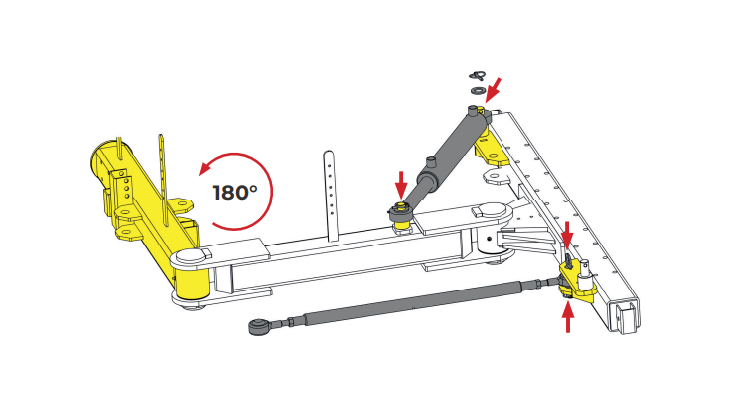 180°